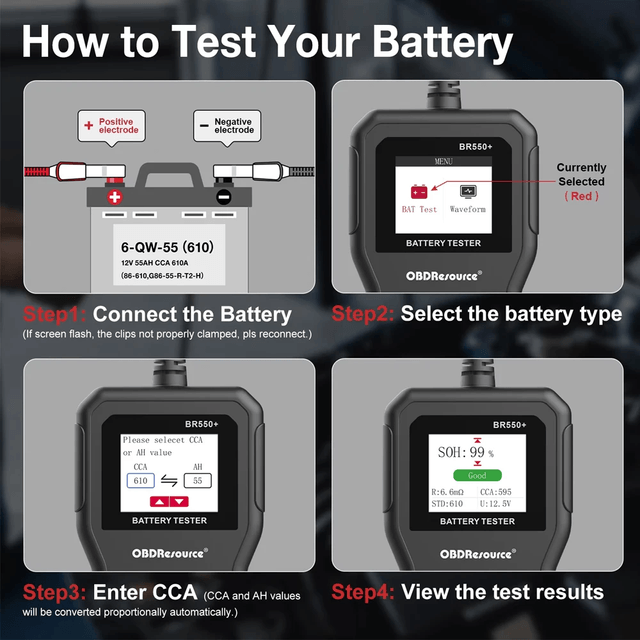 How to Test Your Battery

+ Positive electrode

- Negative electrode

6-QW-55 (610)
12V 55AH CCA 610A
(86-610,G86-55-R-T2-H)

Step1: Connect the Battery
(If screen flash, the clips not properly clamped, pls reconnect.)

BR550+
MENU
BAT Test
Waveform
BATTERY TESTER
OBDResource®

Currently Selected
( Red )

Step2: Select the battery type

BR550+
Please selecet CCA or AH value
CCA
610
AH
55
BATTERY TESTER
OBDResource®

Step3: Enter CCA (CCA and AH values will be converted proportionally automatically.)

BR550+
SOH: 99 %
Good
R:6.6mΩ CCA:595
STD:610 U:12.5V
BATTERY TESTER
OBDResource®

Step4: View the test results